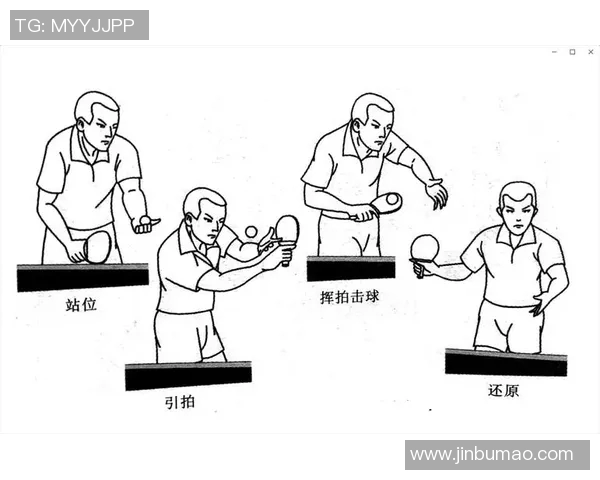 TG: MYYJJPP

站位

引拍

挥拍击球

还原

www.jinbumao.com